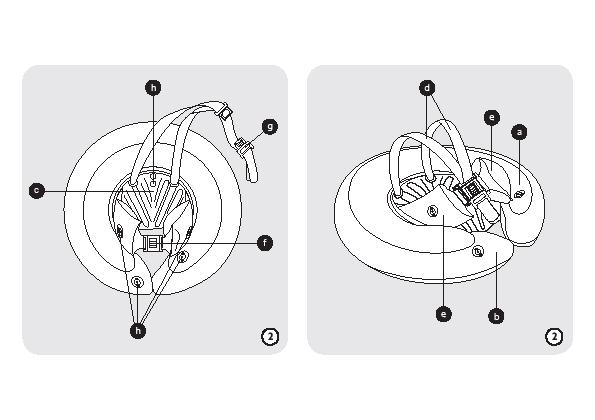 h
g
c
f
h
2

d
e
a
e
b
2